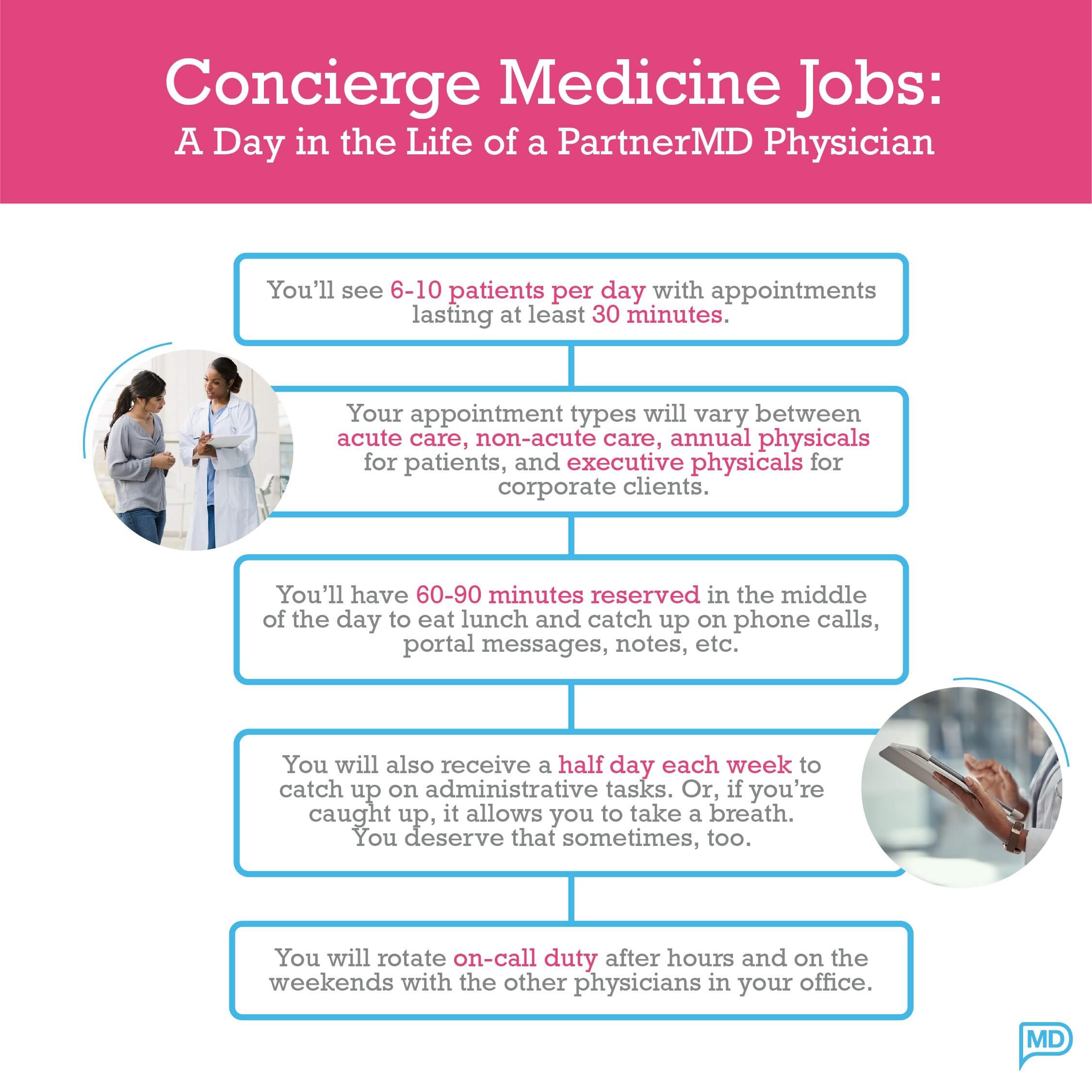 Concierge Medicine Jobs:
A Day in the Life of a PartnerMD Physician

You'll see 6-10 patients per day with appointments lasting at least 30 minutes.

Your appointment types will vary between acute care, non-acute care, annual physicals for patients, and executive physicals for corporate clients.

You'll have 60-90 minutes reserved in the middle of the day to eat lunch and catch up on phone calls, portal messages, notes, etc.

You will also receive a half day each week to catch up on administrative tasks. Or, if you're caught up, it allows you to take a breath. You deserve that sometimes, too.

You will rotate on-call duty after hours and on the weekends with the other physicians in your office.

MD